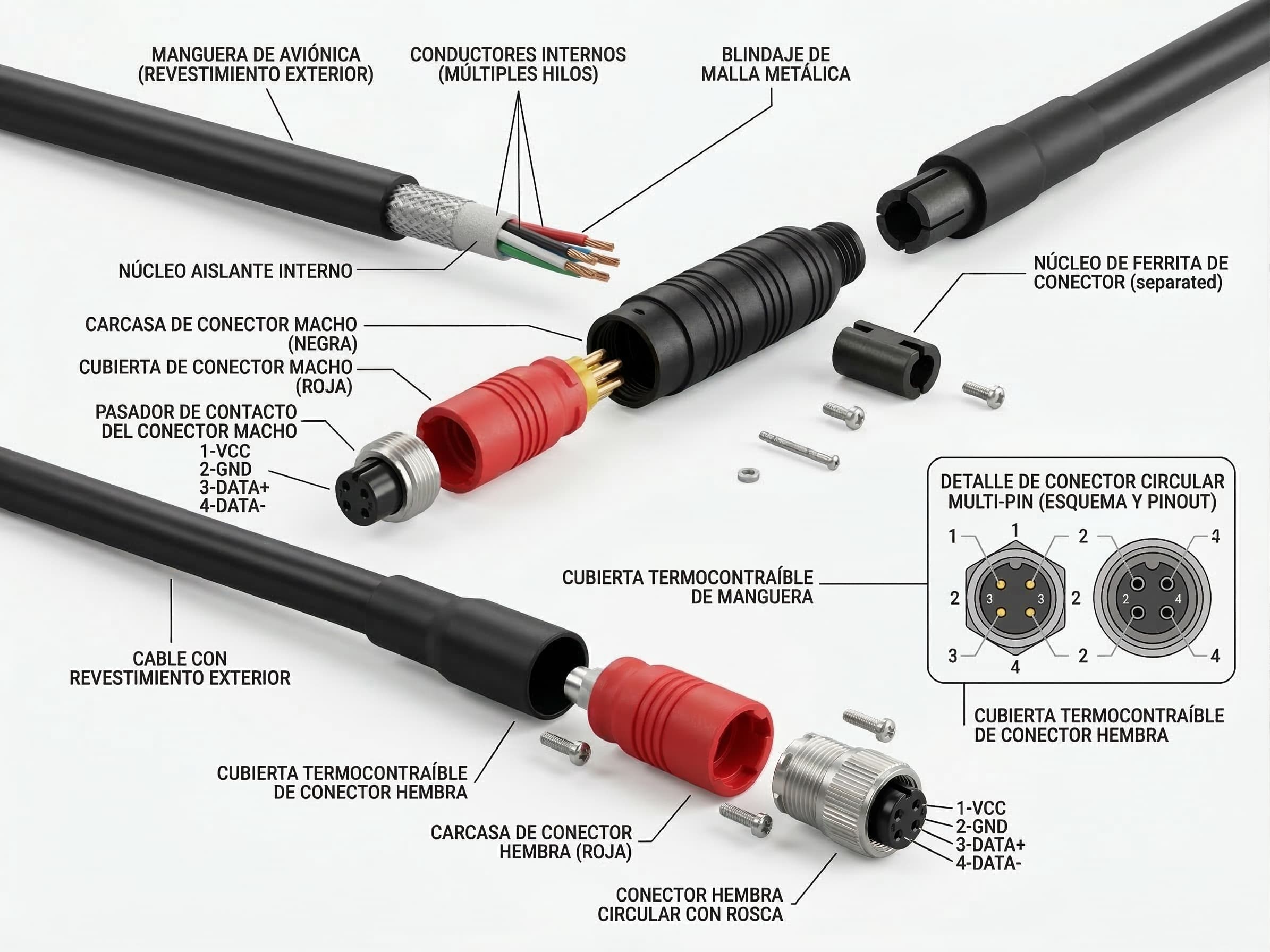 MANGUERA DE AVIÓNICA
(REVESTIMIENTO EXTERIOR)

CONDUCTORES INTERNOS
(MÚLTIPLES HILOS)

BLINDAJE DE
MALLA METÁLICA

NÚCLEO AISLANTE INTERNO

NÚCLEO DE FERRITA DE
CONECTOR (separated)

CARCASA DE CONECTOR MACHO
(NEGRA)

CUBIERTA DE CONECTOR MACHO
(ROJA)

PASADOR DE CONTACTO
DEL CONECTOR MACHO
1-VCC
2-GND
3-DATA+
4-DATA-

DETALLE DE CONECTOR CIRCULAR
MULTI-PIN (ESQUEMA Y PINOUT)

1 1 2 4
2 3 3 2 2 4
3 4 2 4

CUBIERTA TERMOCONTRAÍBLE
DE MANGUERA

CABLE CON
REVESTIMIENTO EXTERIOR

CUBIERTA TERMOCONTRAÍBLE
DE CONECTOR HEMBRA

CUBIERTA TERMOCONTRAÍBLE
DE CONECTOR HEMBRA

CARCASA DE CONECTOR
HEMBRA (ROJA)

1-VCC
2-GND
3-DATA+
4-DATA-

CONECTOR HEMBRA
CIRCULAR CON ROSCA